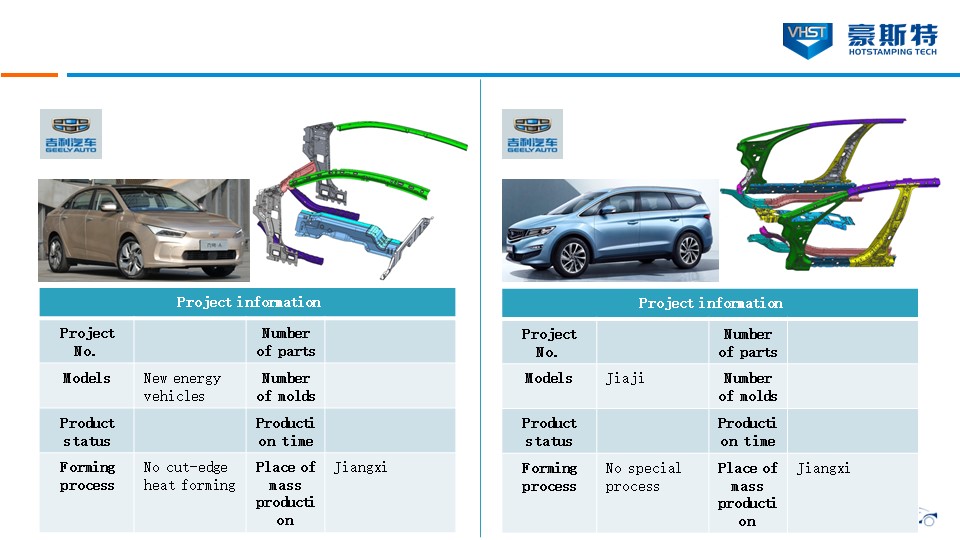 VHST 豪斯特
HOTSTAMPING TECH

吉利汽车
GEELY AUTO

| Project information | | | |
|---|---|---|---|
| Project No. | | Number of parts | |
| Models | New energy vehicles | Number of molds | |
| Product status | | Production time | |
| Forming process | No cut-edge heat forming | Place of mass production | Jiangxi |

吉利汽车
GEELY AUTO

| Project information | | | |
|---|---|---|---|
| Project No. | | Number of parts | |
| Models | Jiaji | Number of molds | |
| Product status | | Production time | |
| Forming process | No special process | Place of mass production | Jiangxi |